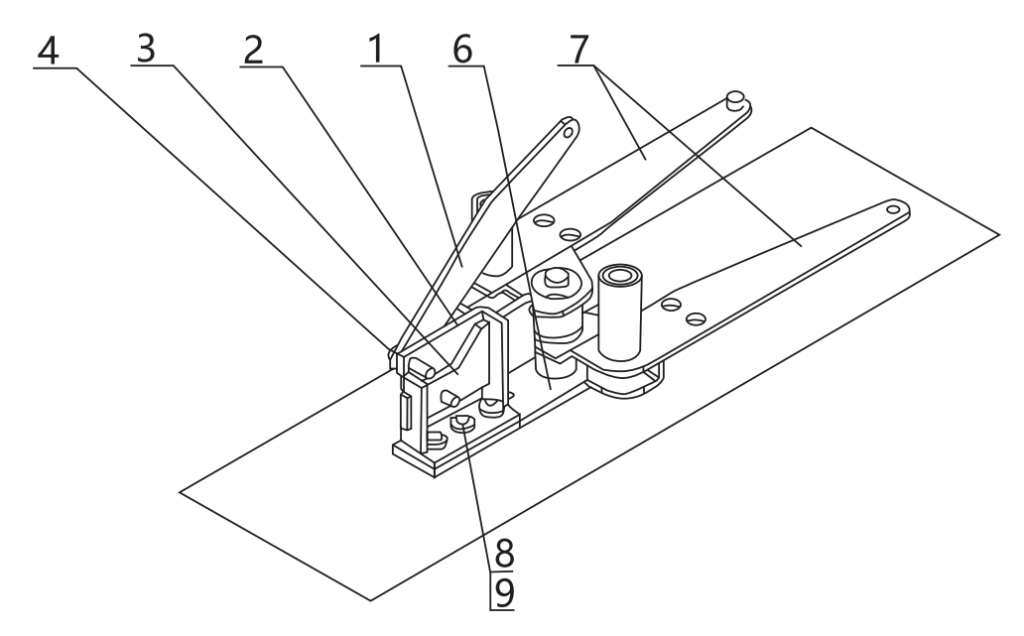 4
3
2
1
6
7
8
9